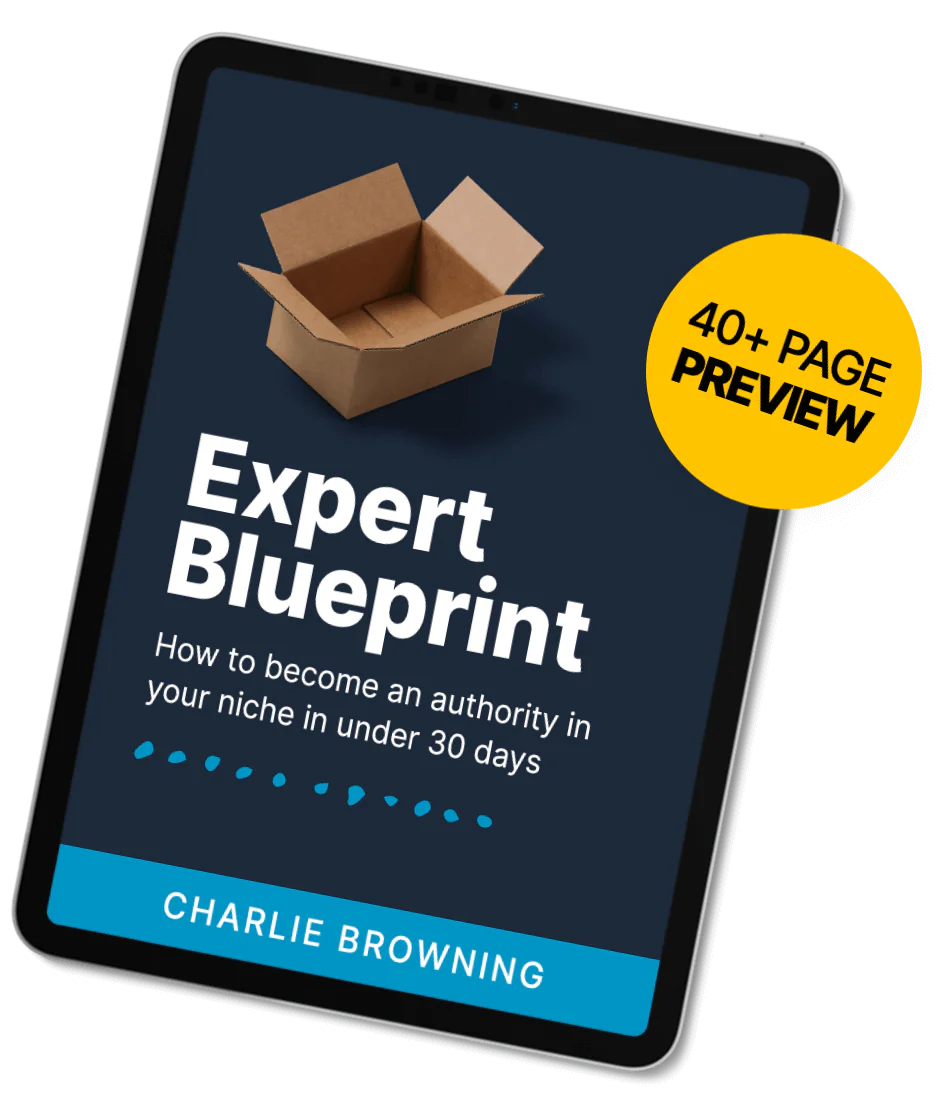 40+ PAGE PREVIEW

Expert Blueprint

How to become an authority in your niche in under 30 days

CHARLIE BROWNING