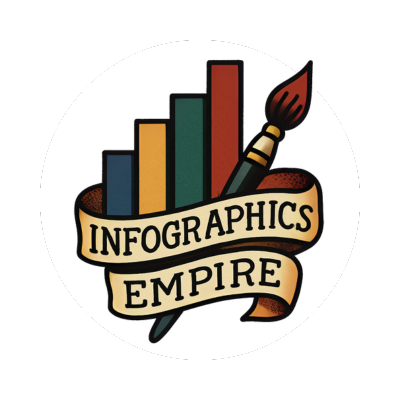 INFOGRAPHICS
EMPIRE